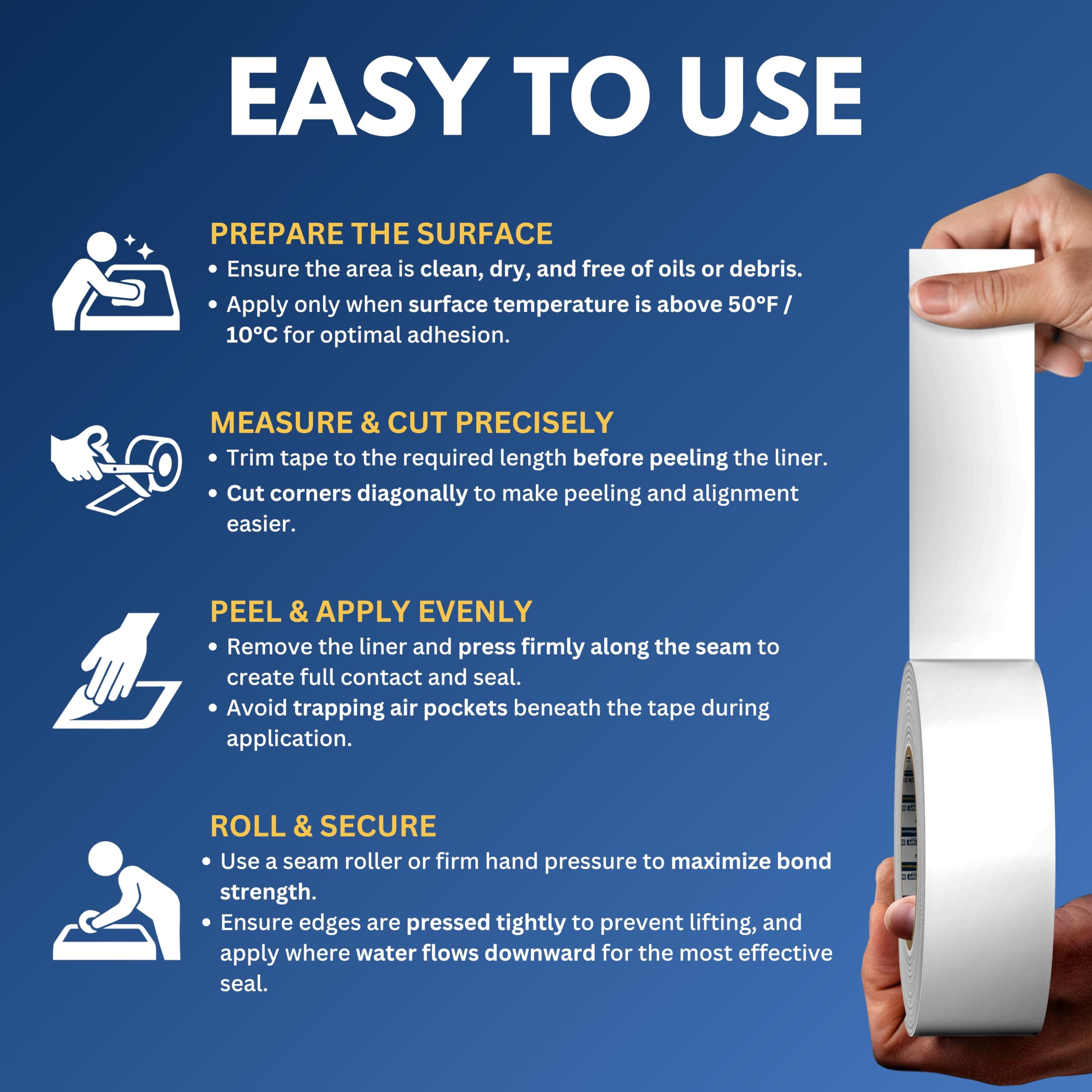 EASY TO USE

PREPARE THE SURFACE

• Ensure the area is clean, dry, and free of oils or debris.
• Apply only when surface temperature is above 50°F / 10°C for optimal adhesion.

MEASURE & CUT PRECISELY

• Trim tape to the required length before peeling the liner.
• Cut corners diagonally to make peeling and alignment easier.

PEEL & APPLY EVENLY

• Remove the liner and press firmly along the seam to create full contact and seal.
• Avoid trapping air pockets beneath the tape during application.

ROLL & SECURE

• Use a seam roller or firm hand pressure to maximize bond strength.
• Ensure edges are pressed tightly to prevent lifting, and apply where water flows downward for the most effective seal.