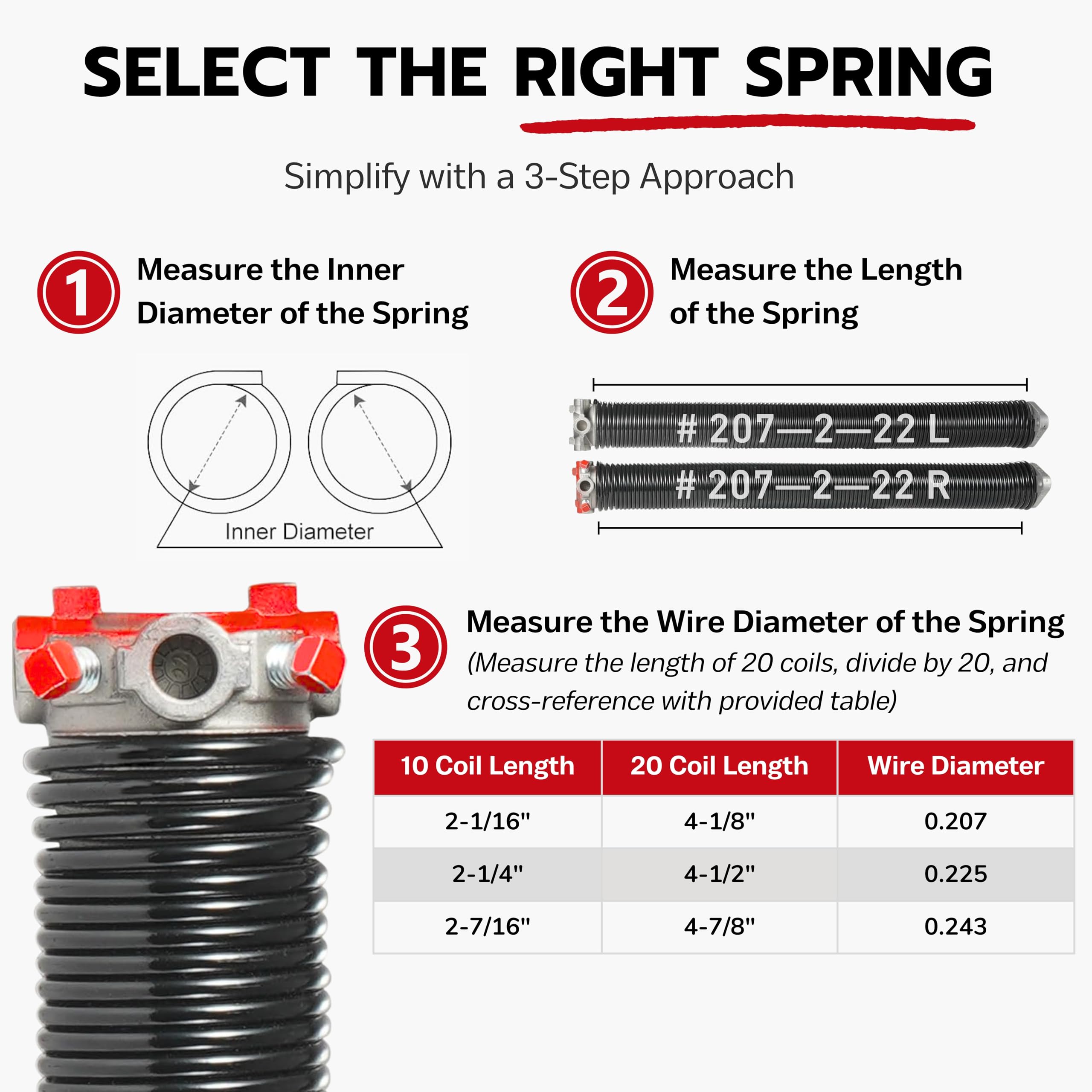 SELECT THE RIGHT SPRING

Simplify with a 3-Step Approach

1 Measure the Inner Diameter of the Spring

Inner Diameter

2 Measure the Length of the Spring

# 207—2—22 L

# 207—2—22 R

3 Measure the Wire Diameter of the Spring

(Measure the length of 20 coils, divide by 20, and cross-reference with provided table)

| 10 Coil Length | 20 Coil Length | Wire Diameter |
|---|---|---|
| 2-1/16" | 4-1/8" | 0.207 |
| 2-1/4" | 4-1/2" | 0.225 |
| 2-7/16" | 4-7/8" | 0.243 |